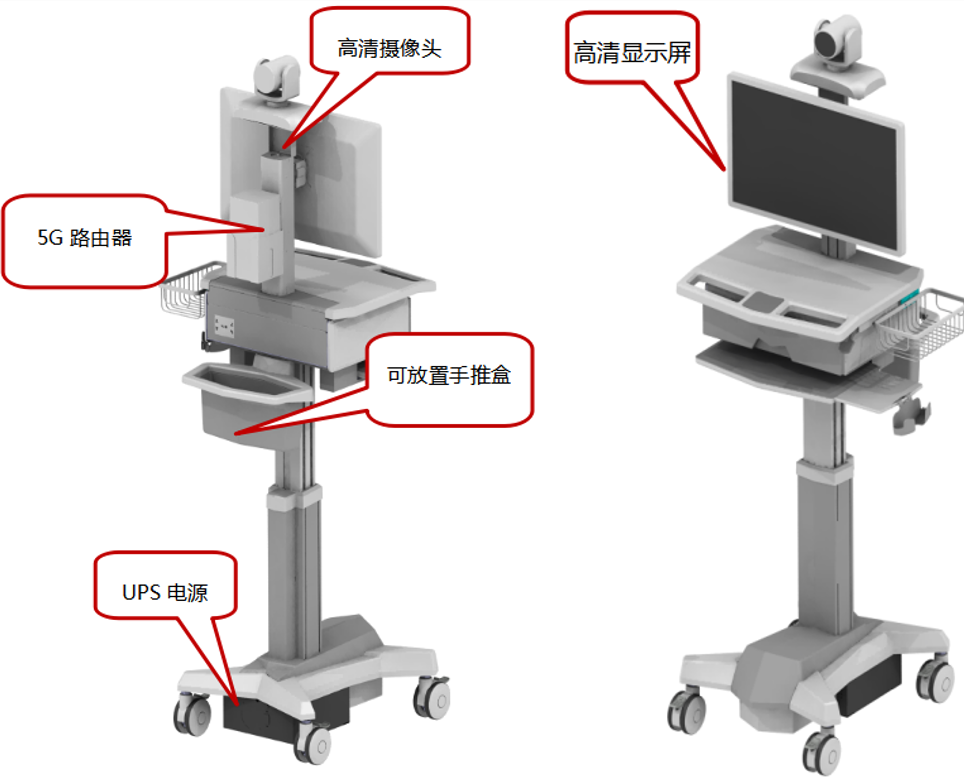 高清摄像头

高清显示屏

5G 路由器

可放置手推盒

UPS 电源